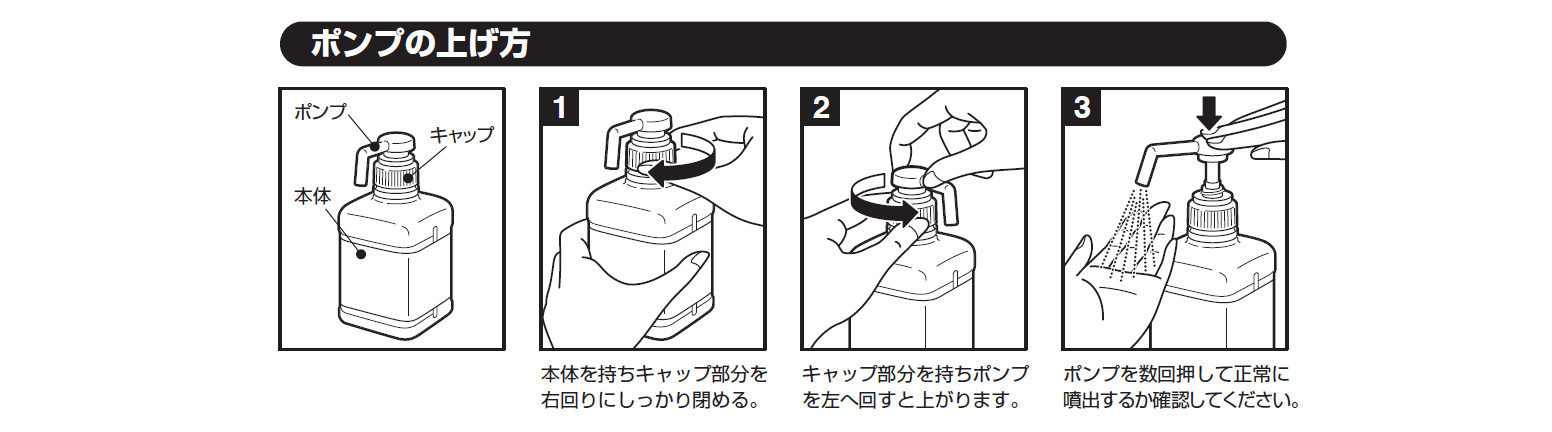 ポンプの上げ方

ポンプ
キャップ
本体

1

本体を持ちキャップ部分を右回りにしっかり閉める。

2

キャップ部分を持ちポンプを左へ回すと上がります。

3

ポンプを数回押して正常に噴出するか確認してください。